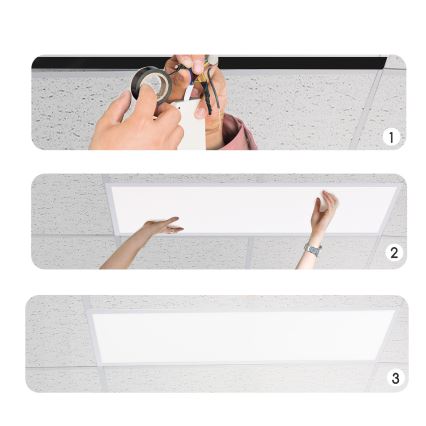 1

2

3