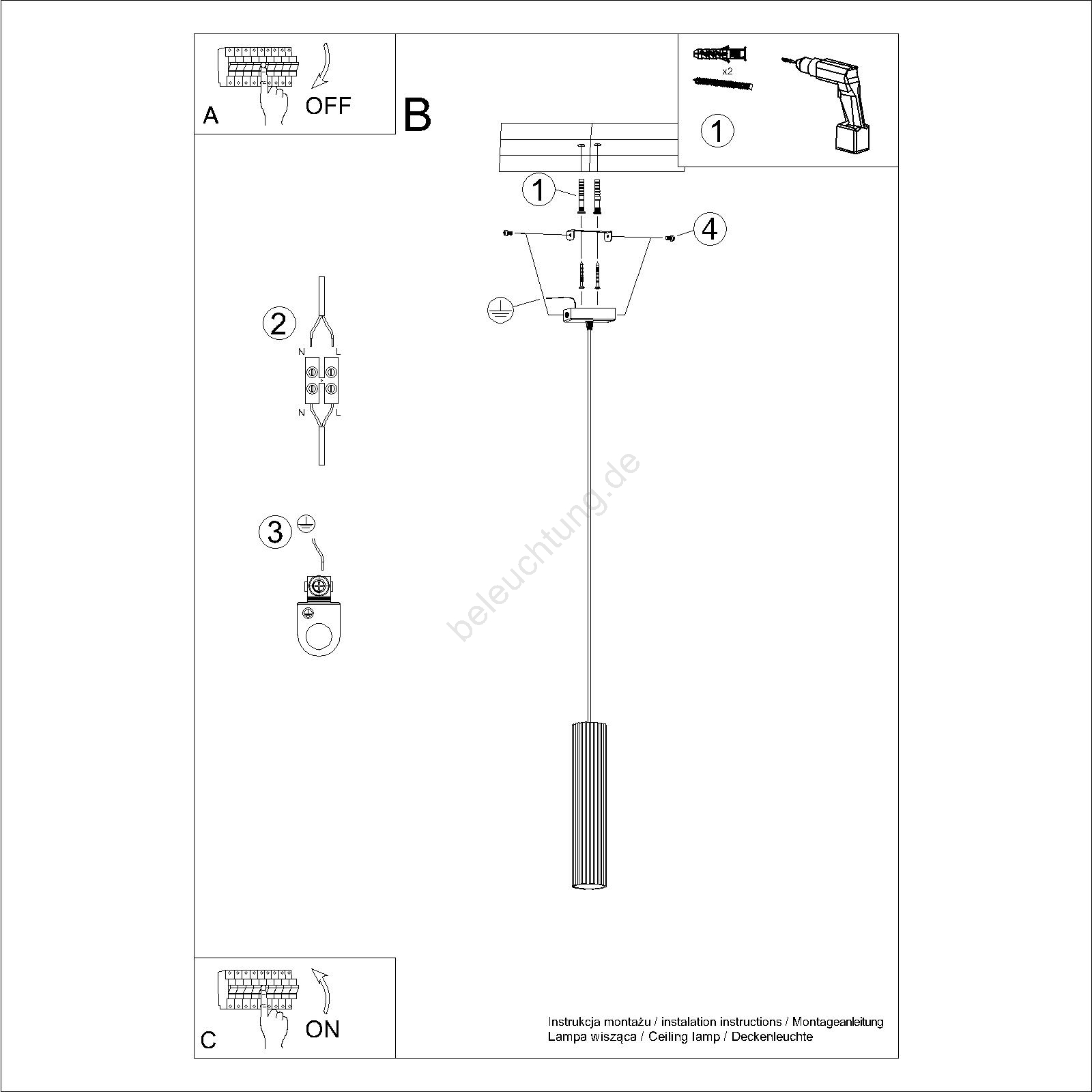 A
OFF

B

x2

1

1

4

2
N L
N L

3

beleuchtung.de

C
ON

Instrukcja montażu / instalation instructions / Montageanleitung
Lampa wisząca / Ceiling lamp / Deckenleuchte