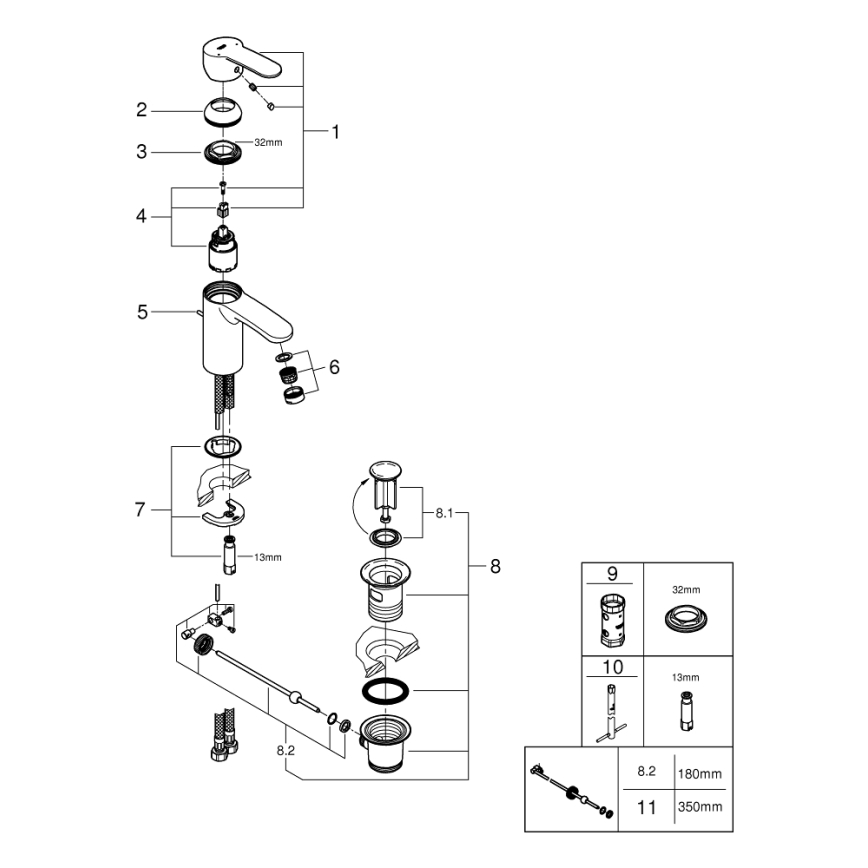 2
3
32mm
1
4
5
6
7
13mm
8.1
8
8.2

| 9 | 32mm |
|---|---|
| 10 | 13mm |

| | 8.2 | 180mm |
|---|---|---|
| | 11 | 350mm |