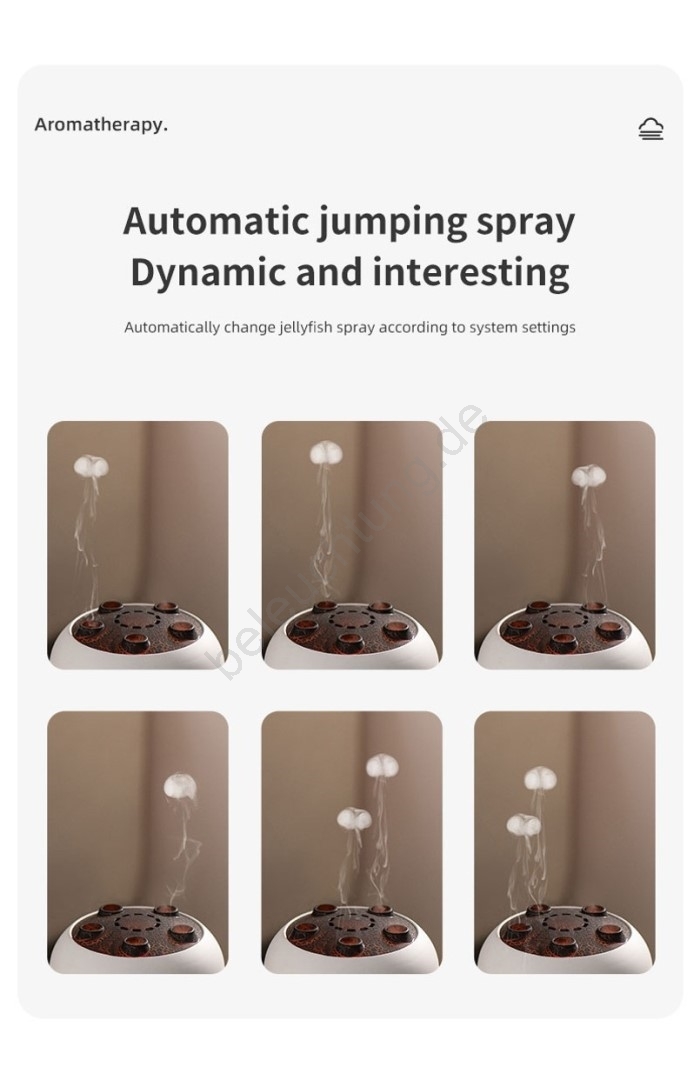 Aromatherapy.

Automatic jumping spray
Dynamic and interesting

Automatically change jellyfish spray according to system settings

beleuchtung.de