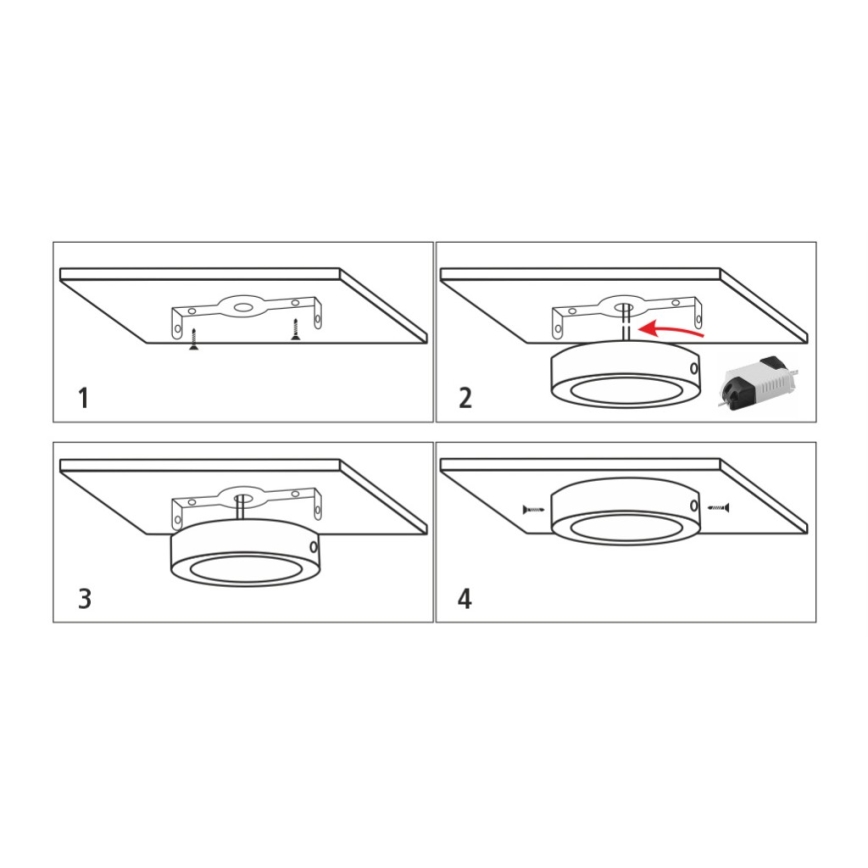 1

2

3

4