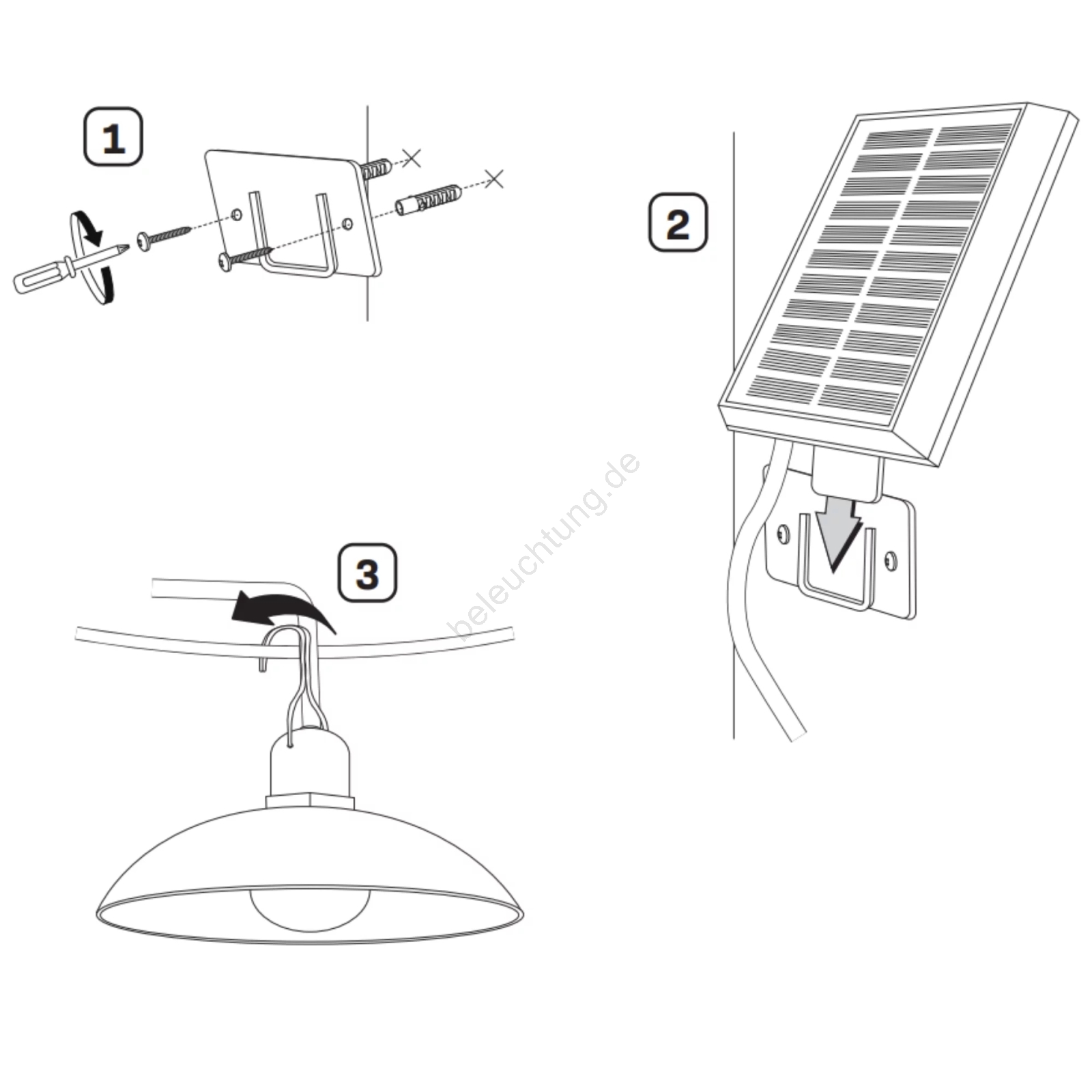 1

2

beleuchtung.de

3