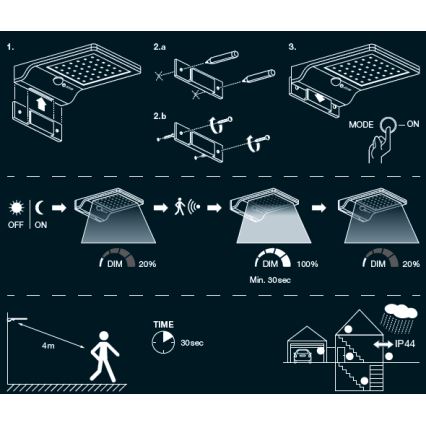 1.

2.a

2.b

3.

MODE — ON

OFF ON

DIM 20%

DIM 100%

Min. 30sec

DIM 20%

4m

TIME

30sec

IP44