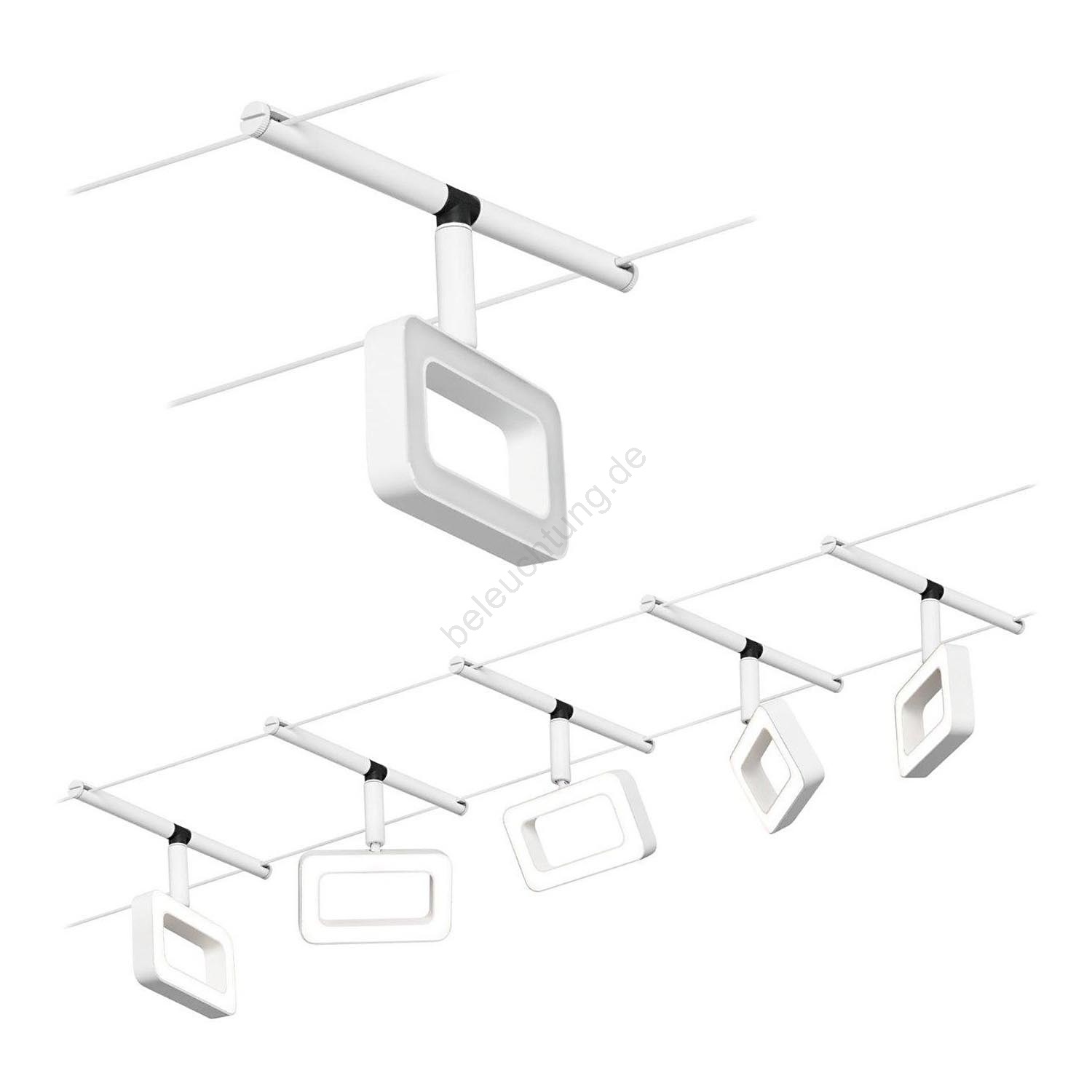 beleuchtung.de