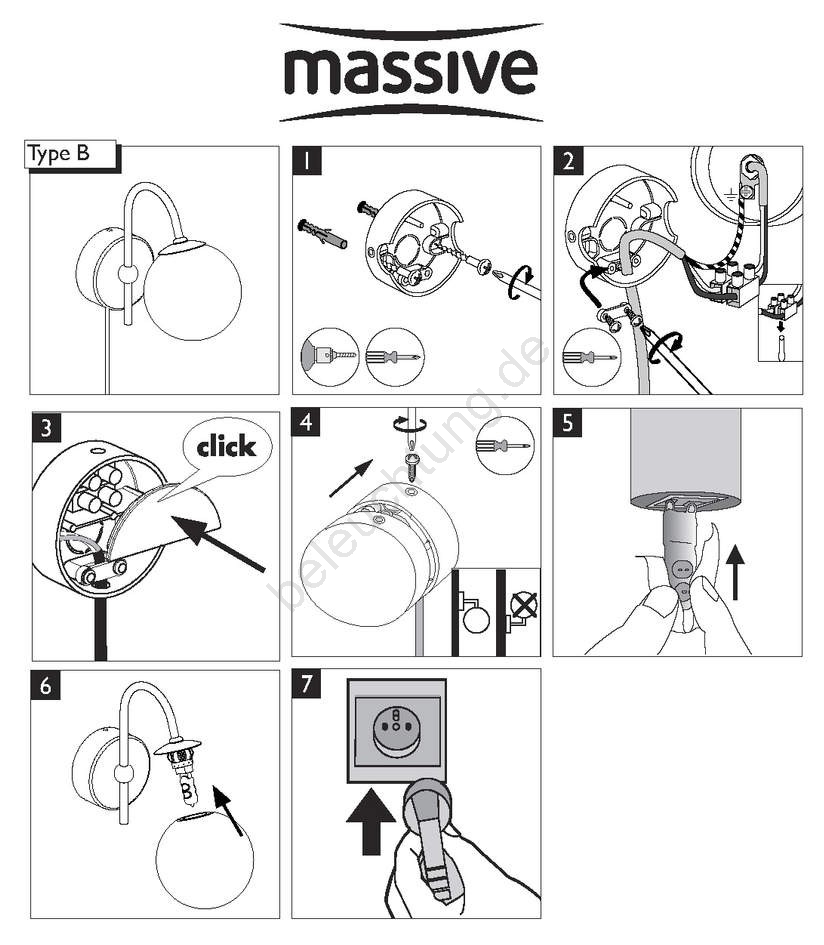 massive

Type B

1

2

3

click

4

5

6

7

beleuchtung.de