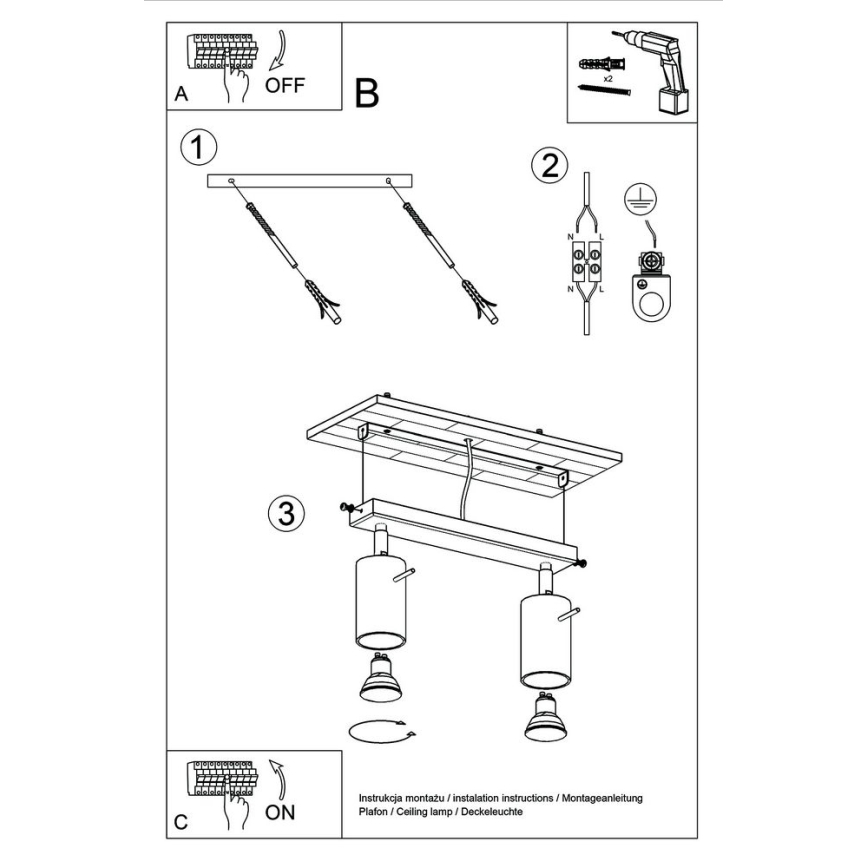 A OFF

B

x2

1

2

N L

N L

3

C ON

Instrukcja montażu / instalation instructions / Montageanleitung
Plafon / Ceiling lamp / Deckeleuchte