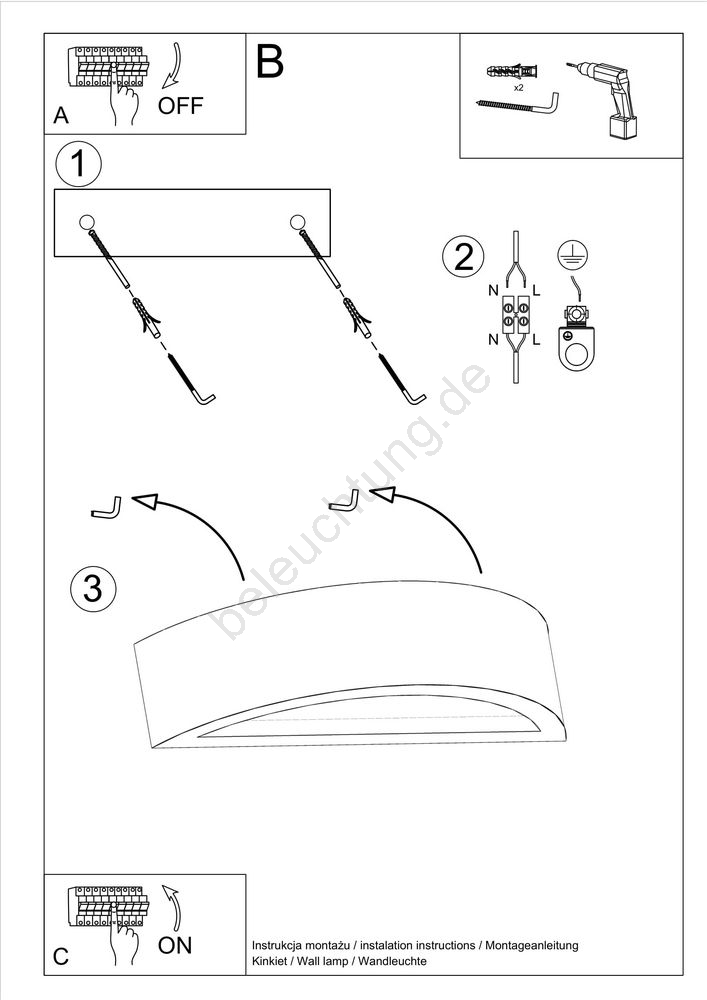 A

OFF

B

x2

1

2

N L

N L

beleuchtung.de

3

C

ON

Instrukcja montażu / instalation instructions / Montageanleitung
Kinkiet / Wall lamp / Wandleuchte