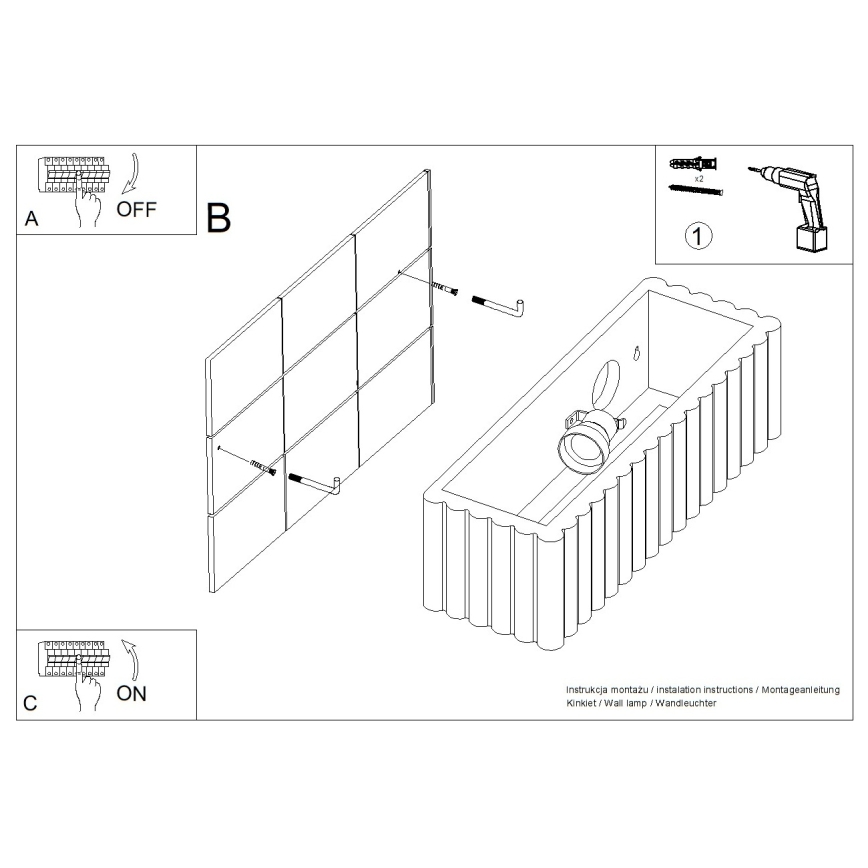 A
OFF
B
x2
1
C
ON
Instrukcja montażu / instalation instructions / Montageanleitung
Kinkiet / Wall lamp / Wandleuchter