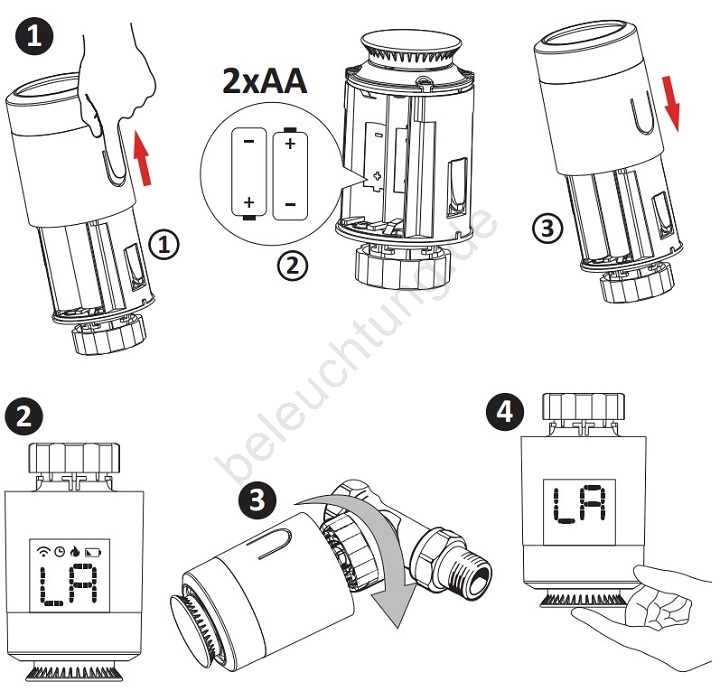 1
2xAA
−
+
+
−
①
②
③
beleuchtung.de
2
LA
3
4
LA