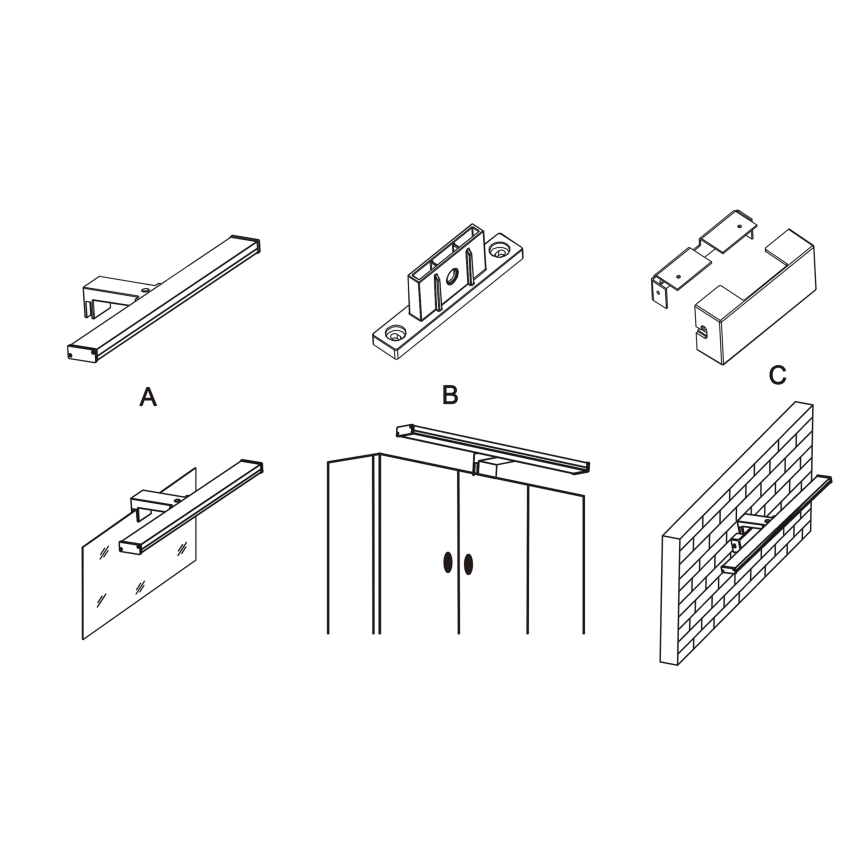 A

B

C