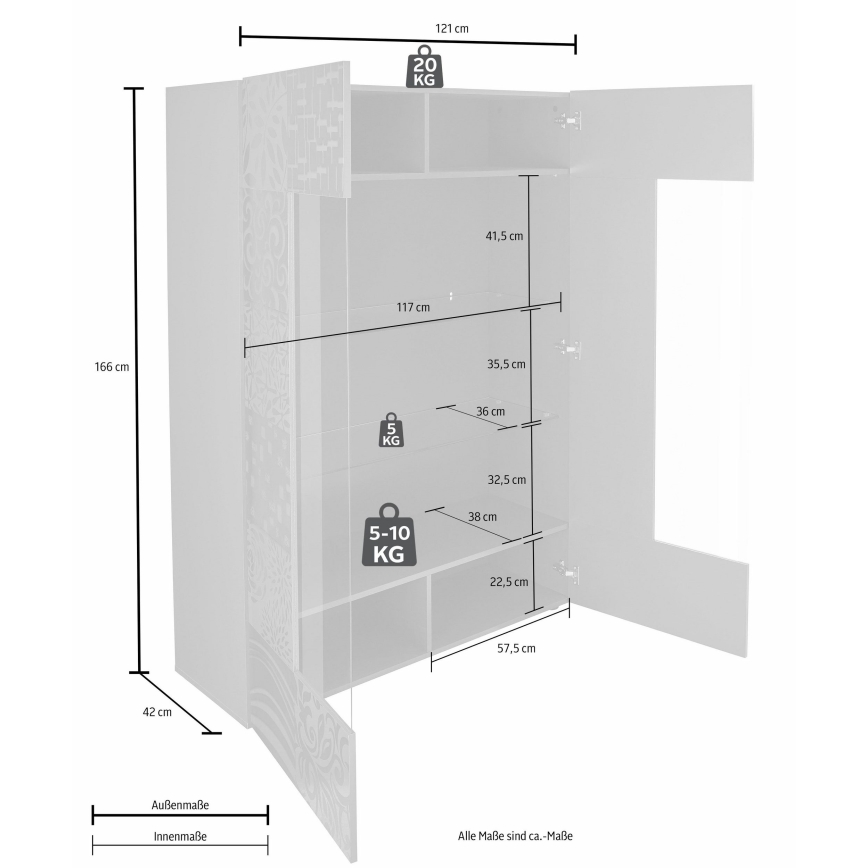 121 cm

20 KG

166 cm

41,5 cm

117 cm

35,5 cm

36 cm

5 KG

32,5 cm

38 cm

5-10 KG

22,5 cm

57,5 cm

42 cm

Außenmaße

Innenmaße

Alle Maße sind ca.-Maße